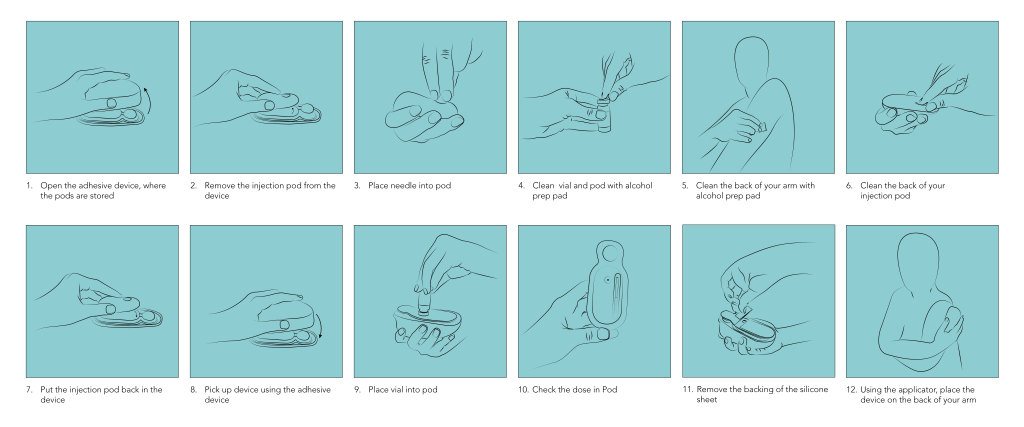 1. Open the adhesive device, where the pods are stored

2. Remove the injection pod from the device

3. Place needle into pod

4. Clean vial and pod with alcohol prep pad

5. Clean the back of your arm with alcohol prep pad

6. Clean the back of your injection pod

7. Put the injection pod back in the device

8. Pick up device using the adhesive device

9. Place vial into pod

10. Check the dose in Pod

11. Remove the backing of the silicone sheet

12. Using the applicator, place the device on the back of your arm