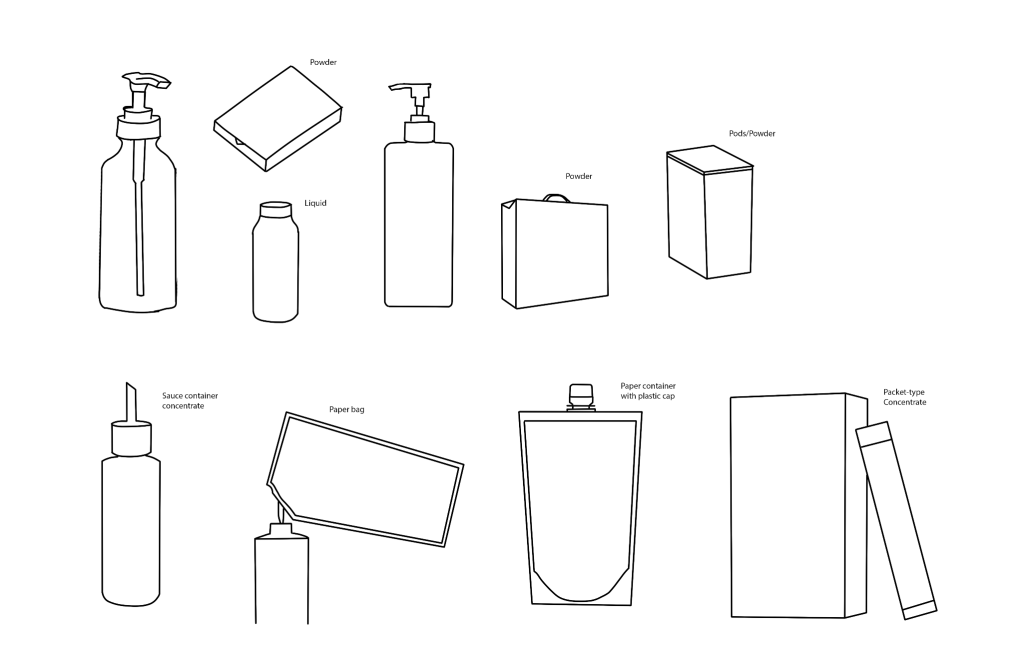 Powder

Liquid

Powder

Pods/Powder

Sauce container concentrate

Paper bag

Paper container with plastic cap

Packet-type Concentrate